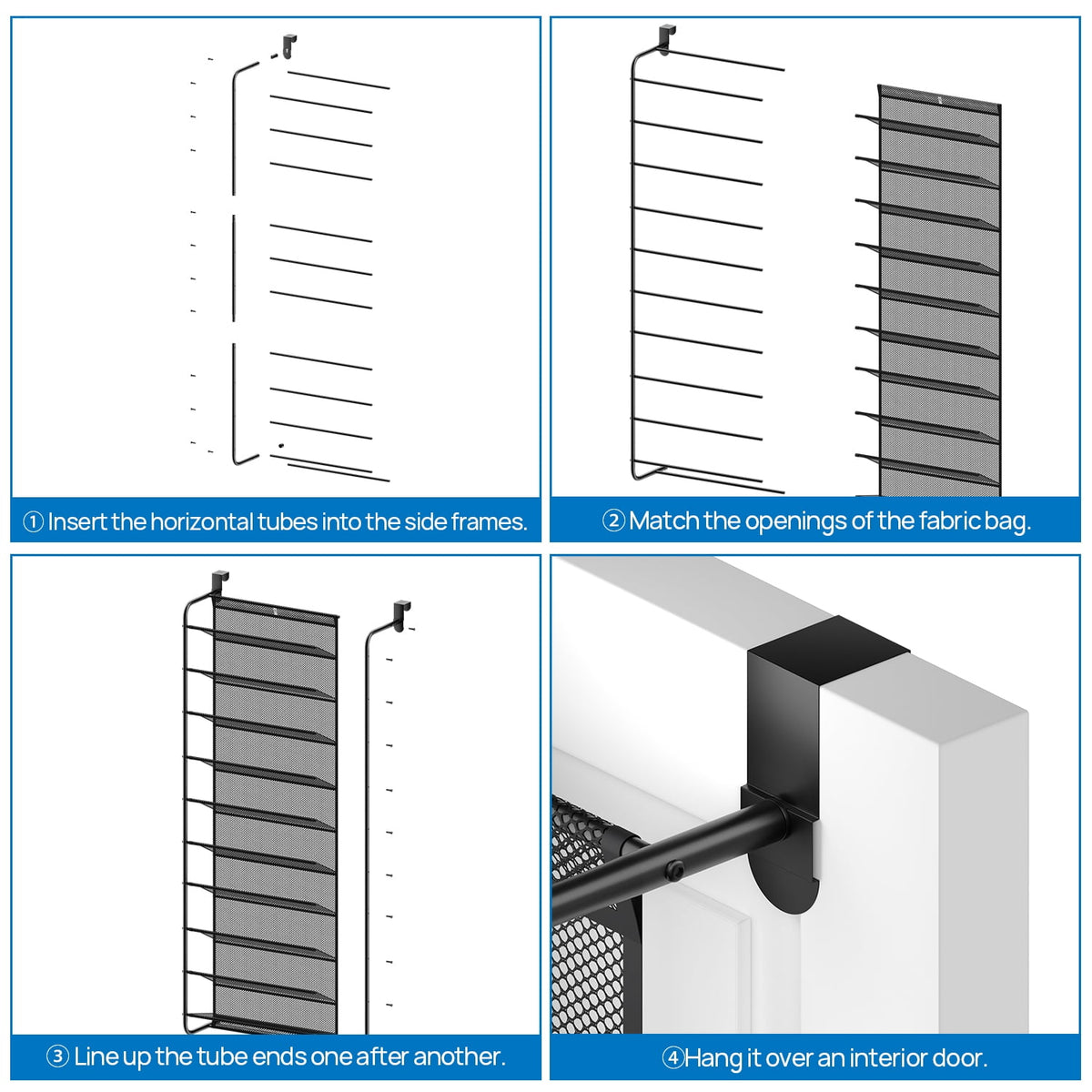 ① Insert the horizontal tubes into the side frames.

② Match the openings of the fabric bag.

③ Line up the tube ends one after another.

④ Hang it over an interior door.